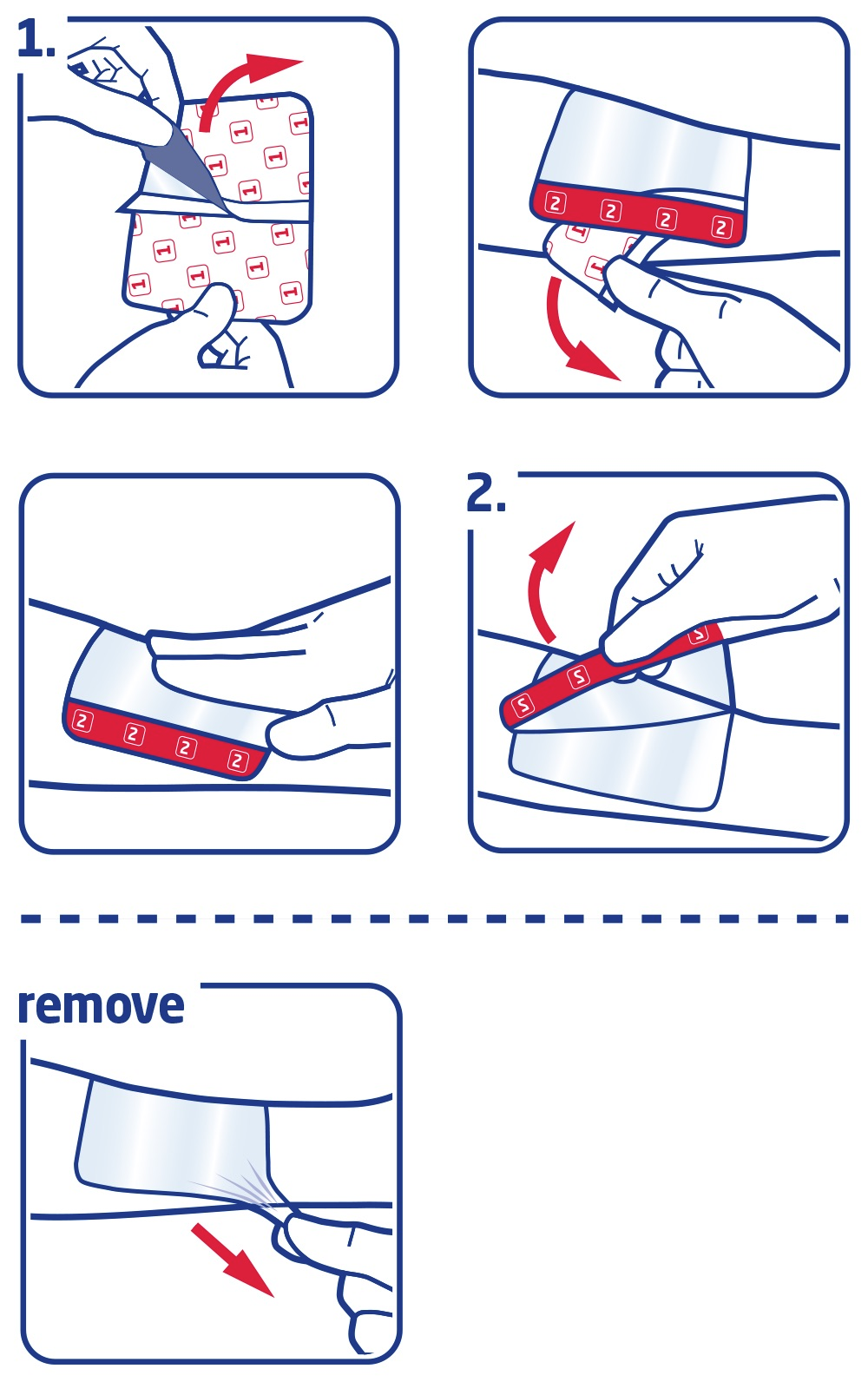 1.

1 1 1 1 1 1 1 1 1 1 1 1 1 1 1

2 2 2 2

2 2 2 2

2.

2 2 2

remove